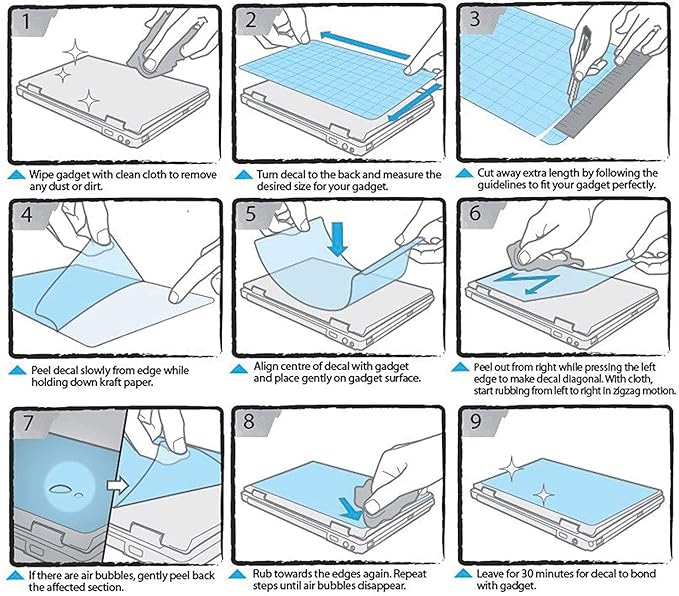 1

Wipe gadget with clean cloth to remove any dust or dirt.

2

Turn decal to the back and measure the desired size for your gadget.

3

Cut away extra length by following the guidelines to fit your gadget perfectly.

4

Peel decal slowly from edge while holding down kraft paper.

5

Align centre of decal with gadget and place gently on gadget surface.

6

Peel out from right while pressing the left edge to make decal diagonal. With cloth, start rubbing from left to right in zigzag motion.

7

If there are air bubbles, gently peel back the affected section.

8

Rub towards the edges again. Repeat steps until air bubbles disappear.

9

Leave for 30 minutes for decal to bond with gadget.